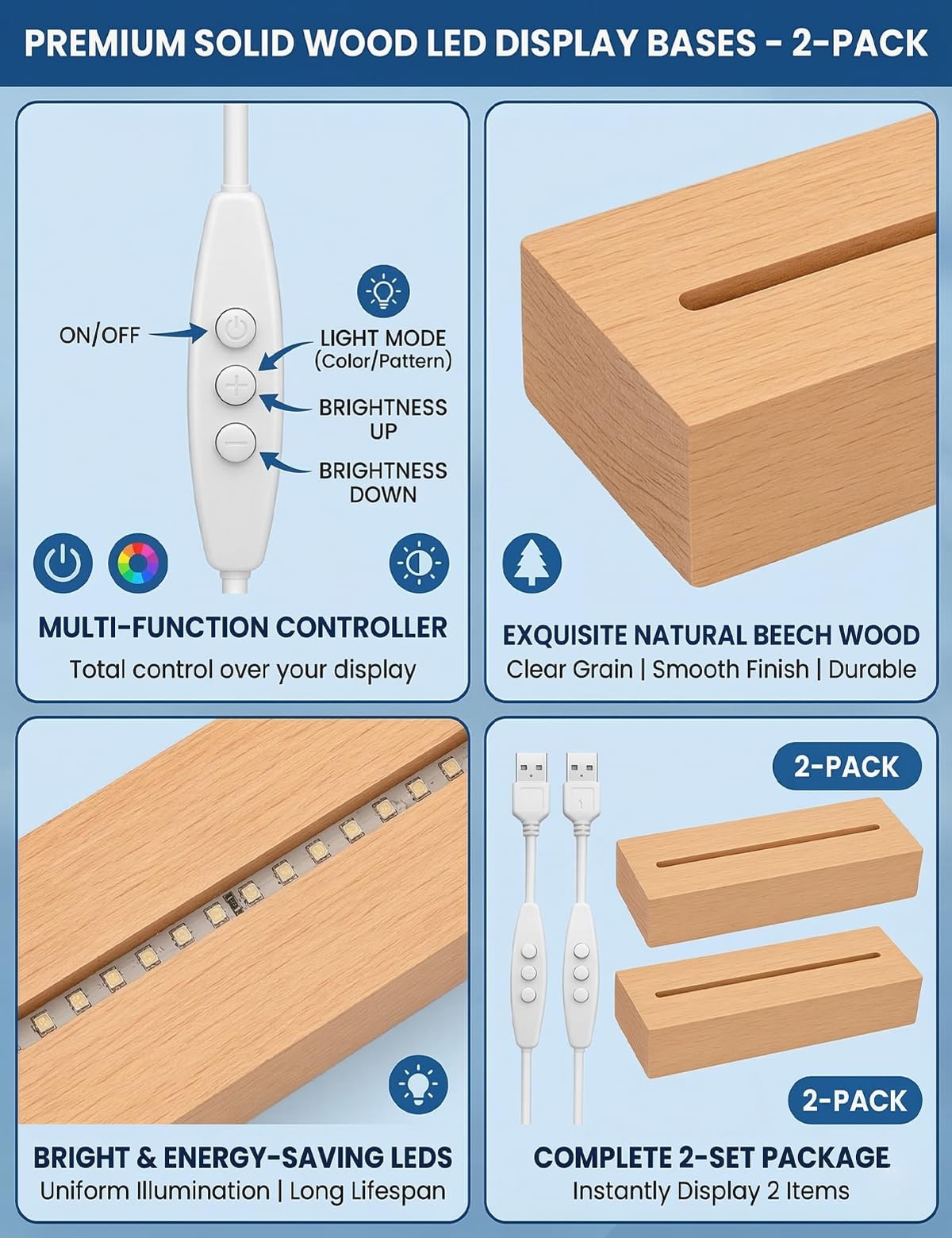 PREMIUM SOLID WOOD LED DISPLAY BASES - 2-PACK

ON/OFF

LIGHT MODE
(Color/Pattern)

BRIGHTNESS
UP

BRIGHTNESS
DOWN

MULTI-FUNCTION CONTROLLER
Total control over your display

EXQUISITE NATURAL BEECH WOOD
Clear Grain | Smooth Finish | Durable

BRIGHT & ENERGY-SAVING LEDS
Uniform Illumination | Long Lifespan

2-PACK

2-PACK

COMPLETE 2-SET PACKAGE
Instantly Display 2 Items